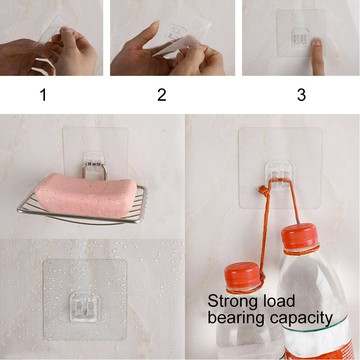 1

2

3

Strong load bearing capacity