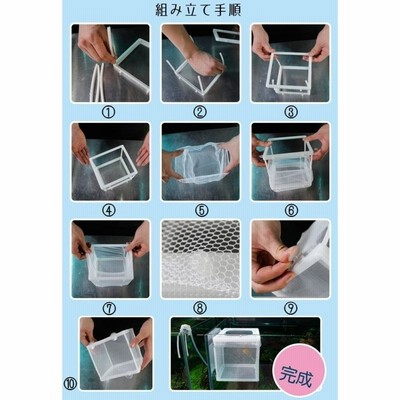 組み立て手順

①

②

③

④

⑤

⑥

⑦

⑧

⑨

⑩

完成