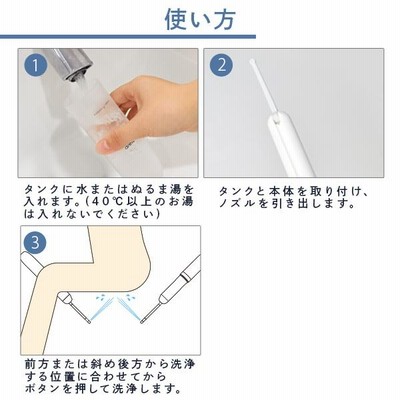 使い方

1

タンクに水またはぬるま湯を入れます。(40℃以上のお湯は入れないでください)

2

タンクと本体を取り付け、ノズルを引き出します。

3

前方または斜め後方から洗浄する位置に合わせてからボタンを押して洗浄します。