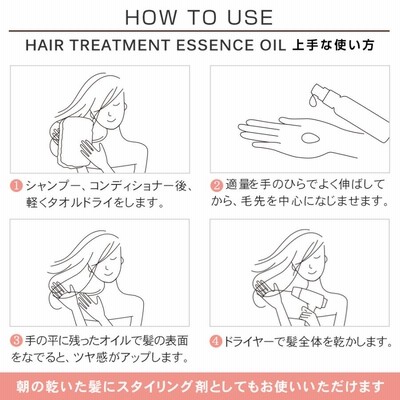 HOW TO USE

HAIR TREATMENT ESSENCE OIL 上手な使い方

1 シャンプー、コンディショナー後、軽くタオルドライをします。

2 適量を手のひらでよく伸ばしてから、毛先を中心になじませます。

3 手の平に残ったオイルで髪の表面をなでると、ツヤ感がアップします。

4 ドライヤーで髪全体を乾かします。

朝の乾いた髪にスタイリング剤としてもお使いいただけます