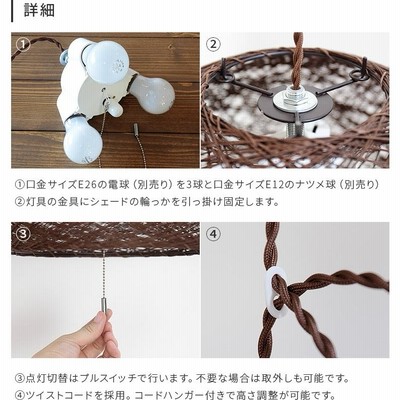 詳細

①

②

①口金サイズE26の電球（別売り）を3球と口金サイズE12のナツメ球（別売り）
②灯具の金具にシェードの輪っかを引っ掛け固定します。

③

④

③点灯切替はプルスイッチで行います。不要な場合は取外しも可能です。
④ツイストコードを採用。コードハンガー付きで高さ調整が可能です。