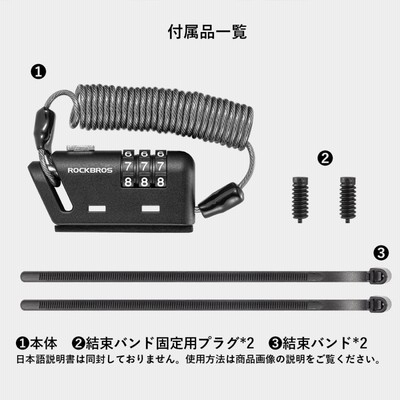 付属品一覧

❶

ROCKBROS

6 6 6
7 7 7
8 8 8

❷

❸

❶本体　❷結束バンド固定用プラグ*2　❸結束バンド*2
日本語説明書は同封しておりません。使用方法は商品画像の説明をご覧ください。