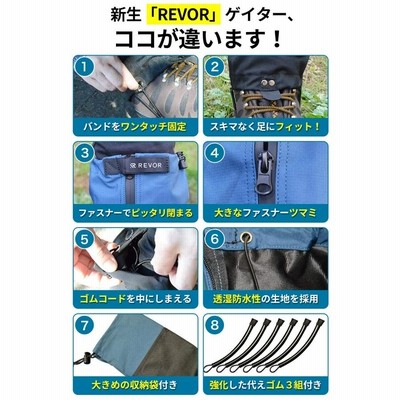 新生「REVOR」ゲイター、
ココが違います！

1
バンドをワンタッチ固定

2
スキマなく足にフィット！

3
REVOR
ファスナーでピッタリ閉まる

4
大きなファスナーツマミ

5
ゴムコードを中にしまえる

6
透湿防水性の生地を採用

7
大きめの収納袋付き

8
強化した代えゴム３組付き