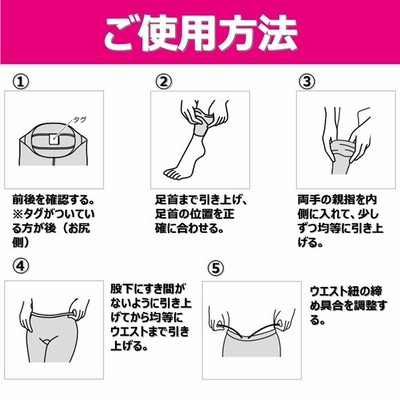 ご使用方法

①

タグ

前後を確認する。※タグがついている方が後（お尻側）

②

足首まで引き上げ、足首の位置を正確に合わせる。

③

両手の親指を内側に入れて、少しずつ均等に引き上げる。

④

股下にすき間がないように引き上げてから均等にウエストまで引き上げる。

⑤

ウエスト紐の締め具合を調整する。