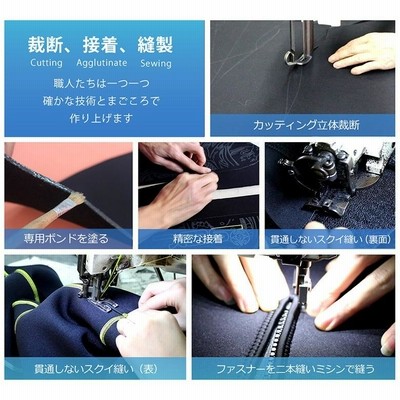 裁断、接着、縫製
Cutting Agglutinate Sewing

職人たちは一つ一つ
確かな技術とまごころで
作り上げます

カッティング立体裁断

専用ボンドを塗る

精密な接着

貫通しないスクイ縫い（裏面）

貫通しないスクイ縫い（表）

ファスナーを二本縫いミシンで縫う