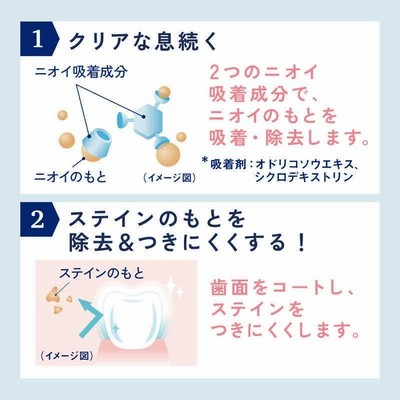 1 クリアな息続く

ニオイ吸着成分

ニオイのもと

（イメージ図）

2つのニオイ吸着成分で、ニオイのもとを吸着・除去します。

*吸着剤：オドリコソウエキス、シクロデキストリン

2 ステインのもとを除去＆つきにくくする！

ステインのもと

（イメージ図）

歯面をコートし、ステインをつきにくくします。