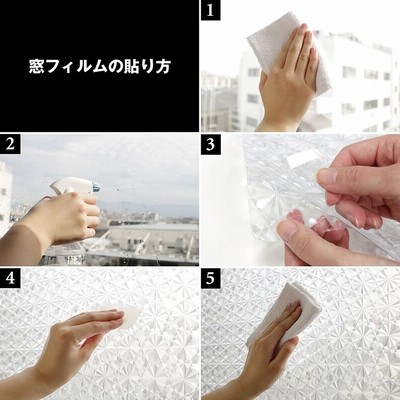 窓フィルムの貼り方

1

2

3

4

5