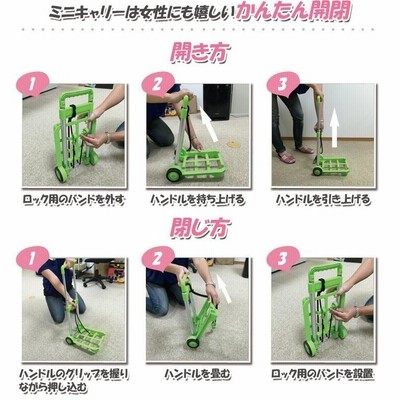 ミニキャリーは女性にも嬉しいかんたん開閉

開き方

1
ロック用のバンドを外す

2
ハンドルを持ち上げる

3
ハンドルを引き上げる

閉じ方

1
ハンドルのグリップを握りながら押し込む

2
ハンドルを畳む

3
ロック用のバンドを設置