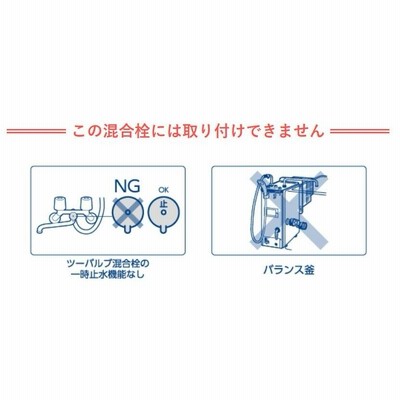 この混合栓には取り付けできません

NG

OK

止

ツーバルブ混合栓の
一時止水機能なし

バランス釜