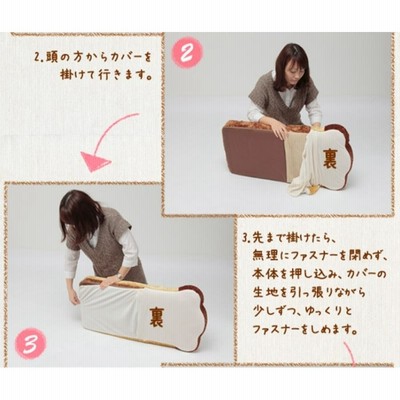 2.頭の方からカバーを掛けて行きます。

2

裏

裏

3

3.先まで掛けたら、無理にファスナーを閉めず、本体を押し込み、カバーの生地を引っ張りながら少しずつ、ゆっくりとファスナーをしめます。