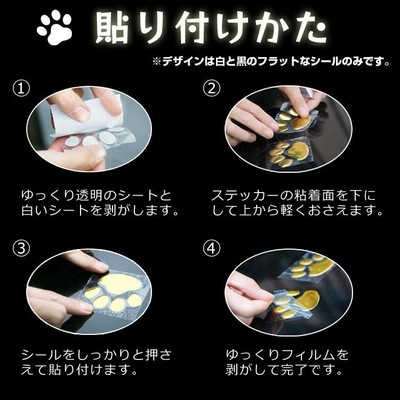 貼り付けかた

※デザインは白と黒のフラットなシールのみです。

①

ゆっくり透明のシートと白いシートを剥がします。

②

ステッカーの粘着面を下にして上から軽くおさえます。

③

シールをしっかりと押さえて貼り付けます。

④

ゆっくりフィルムを剥がして完了です。