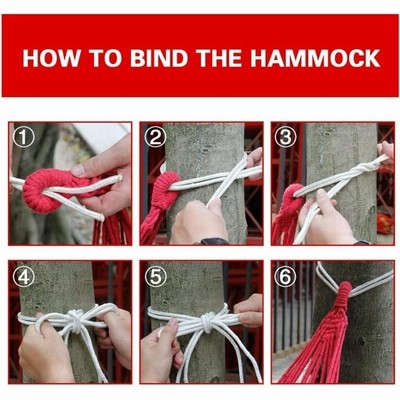 HOW TO BIND THE HAMMOCK

①

②

③

④

⑤

⑥