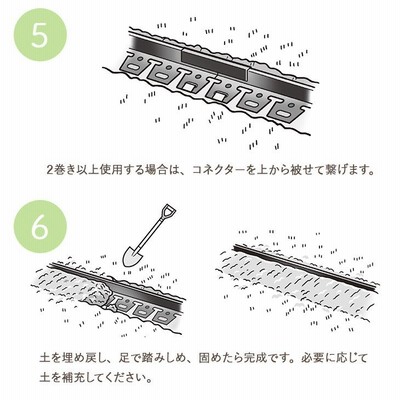 5

2巻き以上使用する場合は、コネクターを上から被せて繋げます。

6

土を埋め戻し、足で踏みしめ、固めたら完成です。必要に応じて土を補充してください。