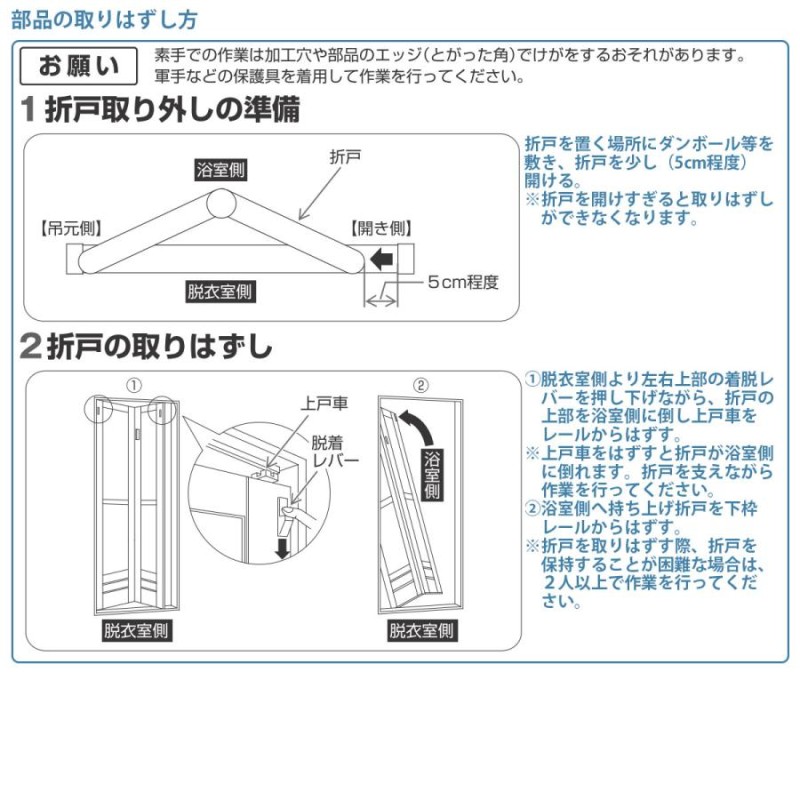 部品の取りはずし方

お願い

素手での作業は加工穴や部品のエッジ(とがった角)でけがをするおそれがあります。軍手などの保護具を着用して作業を行ってください。

1 折戸取り外しの準備

浴室側

折戸

【吊元側】

【開き側】

脱衣室側

5cm程度

折戸を置く場所にダンボール等を敷き、折戸を少し（5cm程度）開ける。
※折戸を開けすぎると取りはずしができなくなります。

2 折戸の取りはずし

①

上戸車

脱着レバー

脱衣室側

②

浴室側

脱衣室側

①脱衣室側より左右上部の着脱レバーを押し下げながら、折戸の上部を浴室側に倒し上戸車をレールからはずす。
※上戸車をはずすと折戸が浴室側に倒れます。折戸を支えながら作業を行ってください。
②浴室側へ持ち上げ折戸を下枠レールからはずす。
※折戸を取りはずす際、折戸を保持することが困難な場合は、2人以上で作業を行ってください。