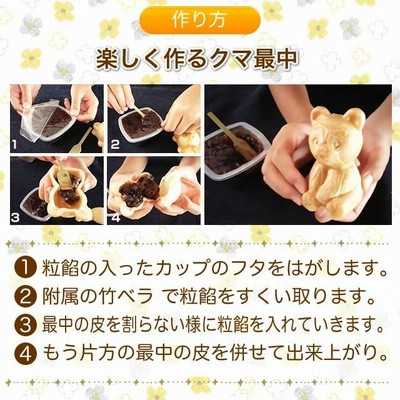 作り方

楽しく作るクマ最中

1
2
3
4

1 粒餡の入ったカップのフタをはがします。
2 附属の竹ベラ で粒餡をすくい取ります。
3 最中の皮を割らない様に粒餡を入れていきます。
4 もう片方の最中の皮を併せて出来上がり。