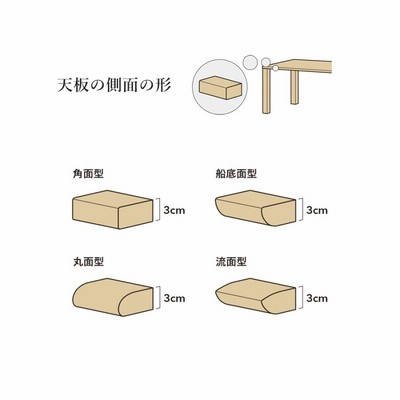 天板の側面の形

角面型

3cm

船底面型

3cm

丸面型

3cm

流面型

3cm