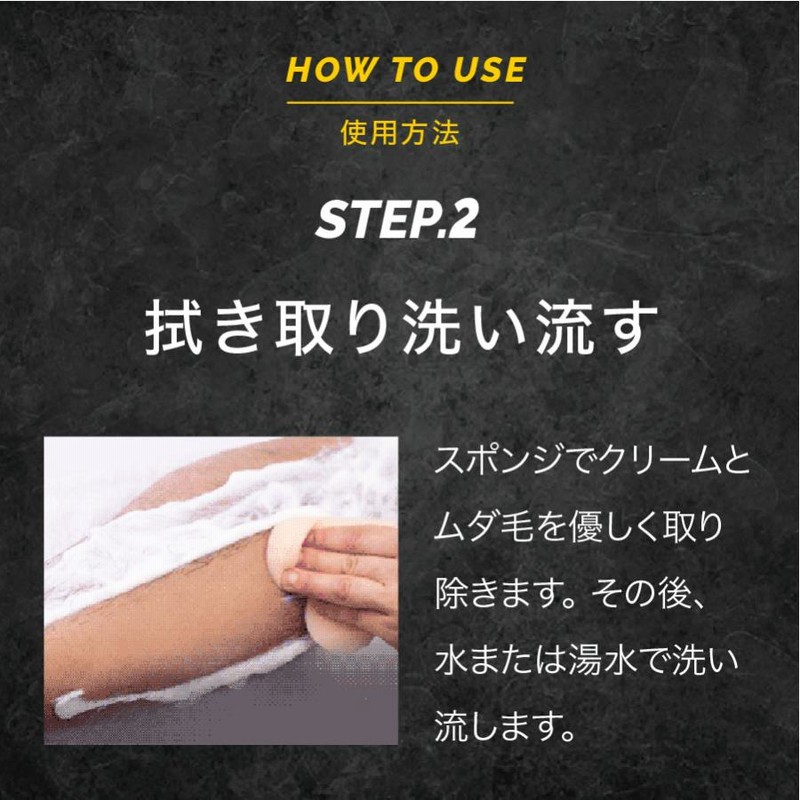 HOW TO USE
使用方法

STEP.2

拭き取り洗い流す

スポンジでクリームとムダ毛を優しく取り除きます。その後、水または湯水で洗い流します。