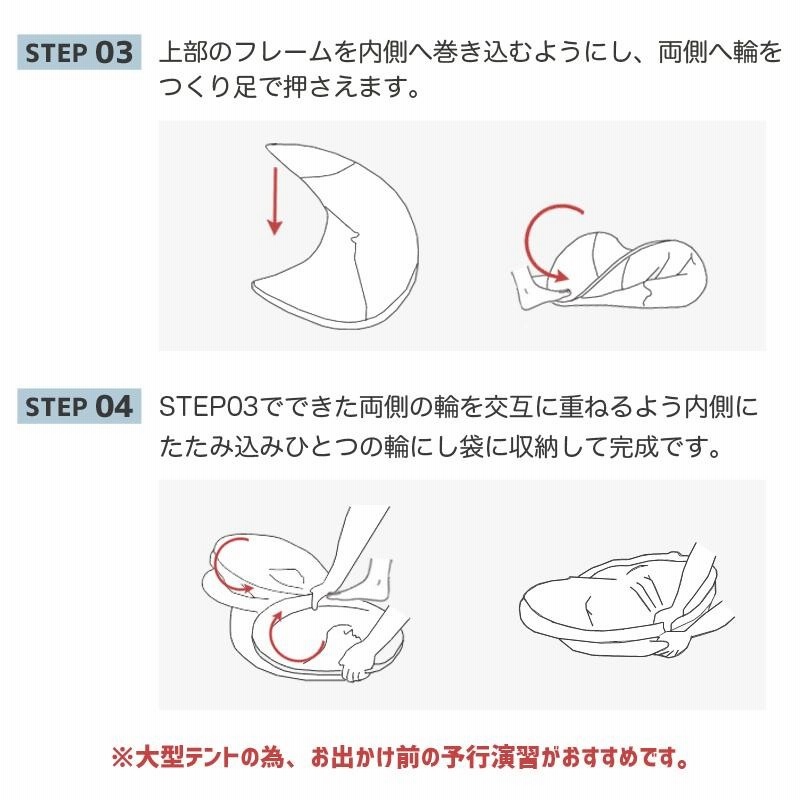 STEP 03 上部のフレームを内側へ巻き込むようにし、両側へ輪をつくり足で押さえます。

STEP 04 STEP03でできた両側の輪を交互に重ねるよう内側にたたみ込みひとつの輪にし袋に収納して完成です。

※大型テントの為、お出かけ前の予行演習がおすすめです。