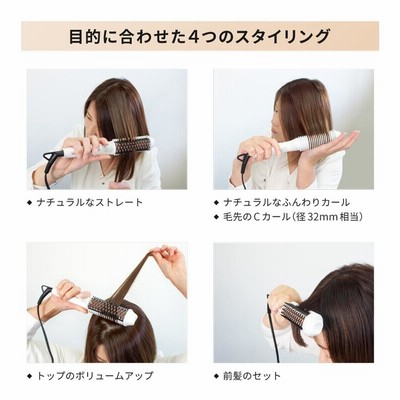 目的に合わせた4つのスタイリング

◆ ナチュラルなストレート

◆ ナチュラルなふんわりカール
◆ 毛先のCカール（径32mm相当）

◆ トップのボリュームアップ

◆ 前髪のセット