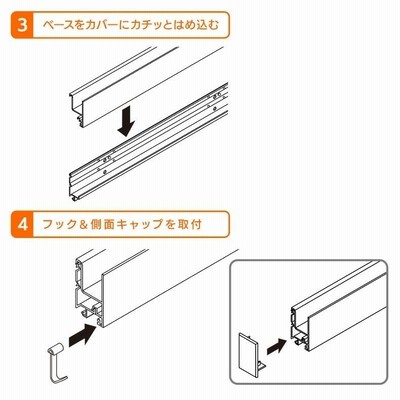 3 ベースをカバーにカチッとはめ込む

4 フック＆側面キャップを取付