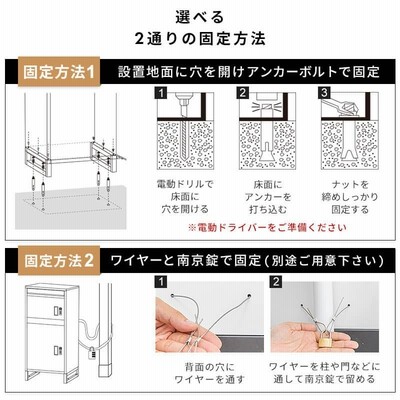 選べる
2通りの固定方法

固定方法1　設置地面に穴を開けアンカーボルトで固定

1
電動ドリルで床面に穴を開ける

2
床面にアンカーを打ち込む

3
ナットを締めしっかり固定する

※電動ドライバーをご準備ください

固定方法2　ワイヤーと南京錠で固定(別途ご用意下さい)

1
背面の穴にワイヤーを通す

2
ワイヤーを柱や門などに通して南京錠で留める