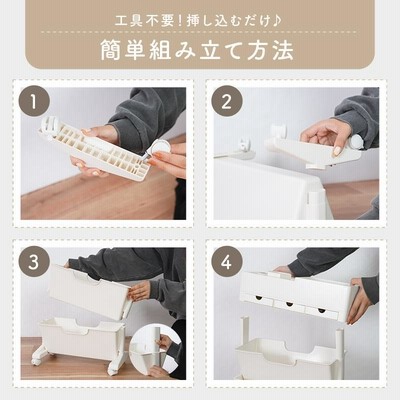 工具不要！挿し込むだけ♪

簡単組み立て方法

1

2

3

4