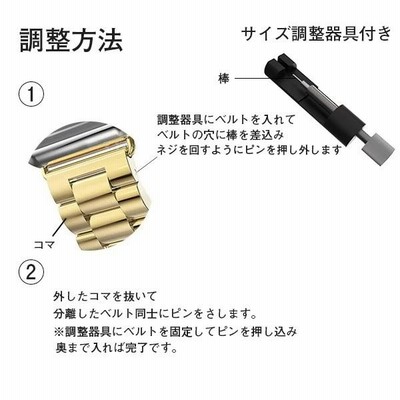 調整方法

サイズ調整器具付き

棒

①

調整器具にベルトを入れて
ベルトの穴に棒を差込み
ネジを回すようにピンを押し外します

コマ

②

外したコマを抜いて
分離したベルト同士にピンをさします。
※調整器具にベルトを固定してピンを押し込み
奥まで入れば完了です。