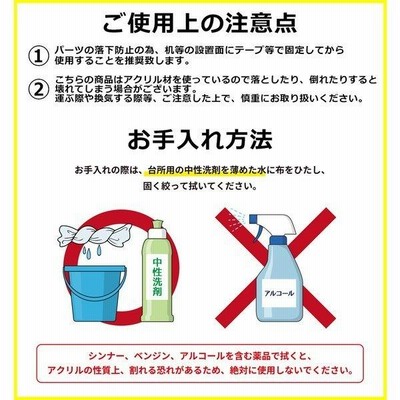 ご使用上の注意点

① パーツの落下防止の為、机等の設置面にテープ等で固定してから使用することを推奨致します。

② こちらの商品はアクリル材を使っているので落としたり、倒れたりすると壊れてしまう場合がございます。
運ぶ際や換気する際等、ご注意した上で、慎重にお取り扱いください。

お手入れ方法

お手入れの際は、台所用の中性洗剤を薄めた水に布をひたし、固く絞って拭いてください。

中性洗剤

アルコール

シンナー、ベンジン、アルコールを含む薬品で拭くと、アクリルの性質上、割れる恐れがあるため、絶対に使用しないでください。