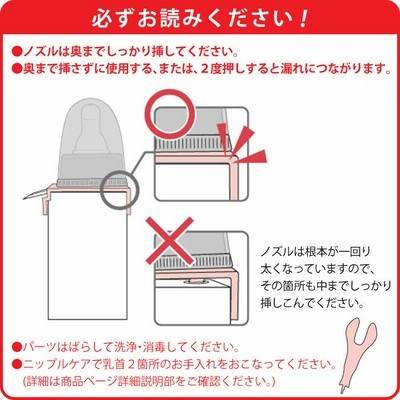 必ずお読みください！

●ノズルは奥までしっかり挿してください。
●奥まで挿さずに使用する、または、２度押しすると漏れにつながります。

ノズルは根本が一回り太くなっていますので、その箇所も中までしっかり挿しこんでください。

●パーツはばらして洗浄・消毒してください。
●ニップルケアで乳首２箇所のお手入れをおこなってください。
(詳細は商品ページ詳細説明部をご確認ください。)