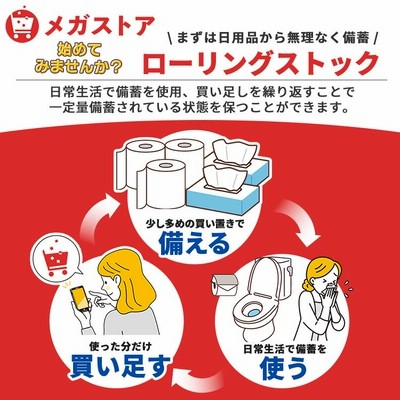 メガストア

始めてみませんか?

\ まずは日用品から無理なく備蓄 /
ローリングストック

日常生活で備蓄を使用、買い足しを繰り返すことで一定量備蓄されている状態を保つことができます。

少し多めの買い置きで
備える

日常生活で備蓄を
使う

使った分だけ
買い足す