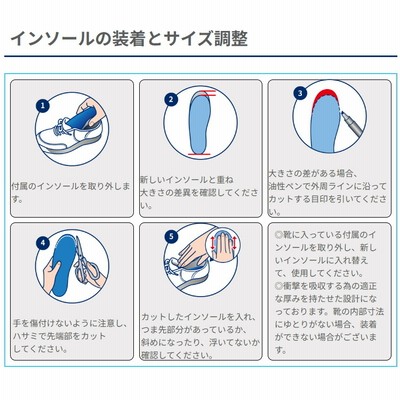 インソールの装着とサイズ調整

1

付属のインソールを取り外します。

2

新しいインソールと重ね大きさの差異を確認してください。

3

大きさの差がある場合、油性ペンで外周ラインに沿ってカットする目印を引いてください。

4

手を傷付けないように注意し、ハサミで先端部をカットしてください。

5

カットしたインソールを入れ、つま先部分があっているか、斜めになったり、浮いてないか確認してください。

◎靴に入っている付属のインソールを取り外し、新しいインソールに入れ替えて、使用してください。
◎衝撃を吸収する為の適正な厚みを持たせた設計になっております。靴の内部寸法にゆとりがない場合、装着ができない場合がございます。