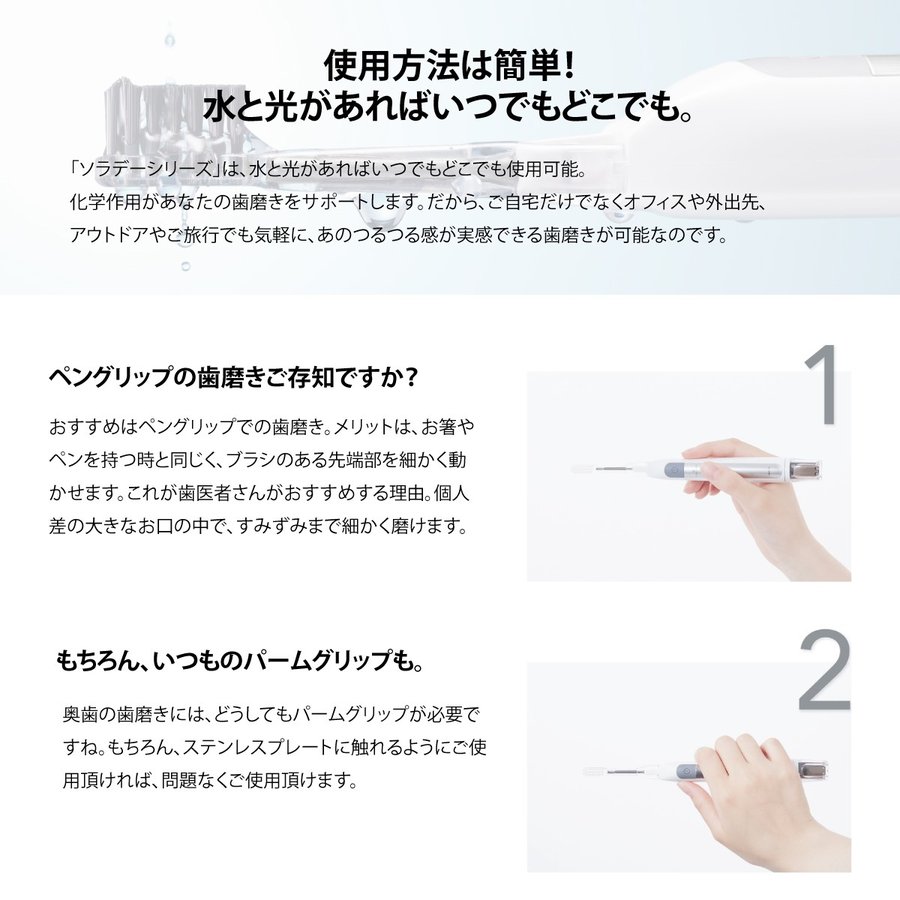 使用方法は簡単！
水と光があればいつでもどこでも。

「ソラデーシリーズ」は、水と光があればいつでもどこでも使用可能。
化学作用があなたの歯磨きをサポートします。だから、ご自宅だけでなくオフィスや外出先、アウトドアやご旅行でも気軽に、あのつるつる感が実感できる歯磨きが可能なのです。

ペングリップの歯磨きご存知ですか？

おすすめはペングリップでの歯磨き。メリットは、お箸やペンを持つ時と同じく、ブラシのある先端部を細かく動かせます。これが歯医者さんがおすすめする理由。個人差の大きなお口の中で、すみずみまで細かく磨けます。

1

もちろん、いつものパームグリップも。

奥歯の歯磨きには、どうしてもパームグリップが必要ですね。もちろん、ステンレスプレートに触れるようにご使用頂ければ、問題なくご使用頂けます。

2