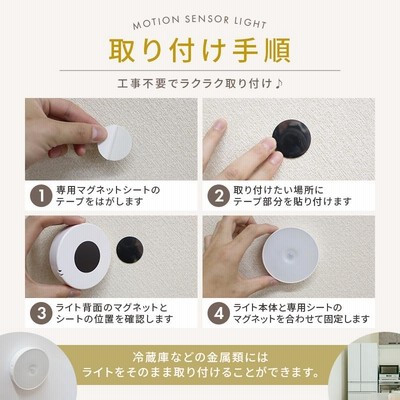 MOTION SENSOR LIGHT

取り付け手順

工事不要でラクラク取り付け♪

1 専用マグネットシートのテープをはがします

2 取り付けたい場所にテープ部分を貼り付けます

3 ライト背面のマグネットとシートの位置を確認します

4 ライト本体と専用シートのマグネットを合わせて固定します

冷蔵庫などの金属類にはライトをそのまま取り付けることができます。