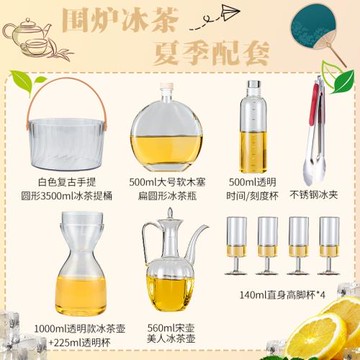 围炉冰茶
夏季配套

白色复古手提
圆形3500ml冰茶提桶

500ml大号软木塞
扁圆形冰茶瓶

500ml透明
时间/刻度杯

不锈钢冰夹

1000ml透明款冰茶壶
+225ml透明杯

560ml宋壶
美人冰茶壶

140ml直身高脚杯*4