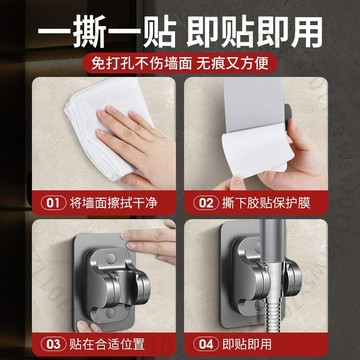 一撕一贴 即贴即用

免打孔不伤墙面 无痕又方便

01 将墙面擦拭干净

02 撕下胶贴保护膜

03 贴在合适位置

04 即贴即用