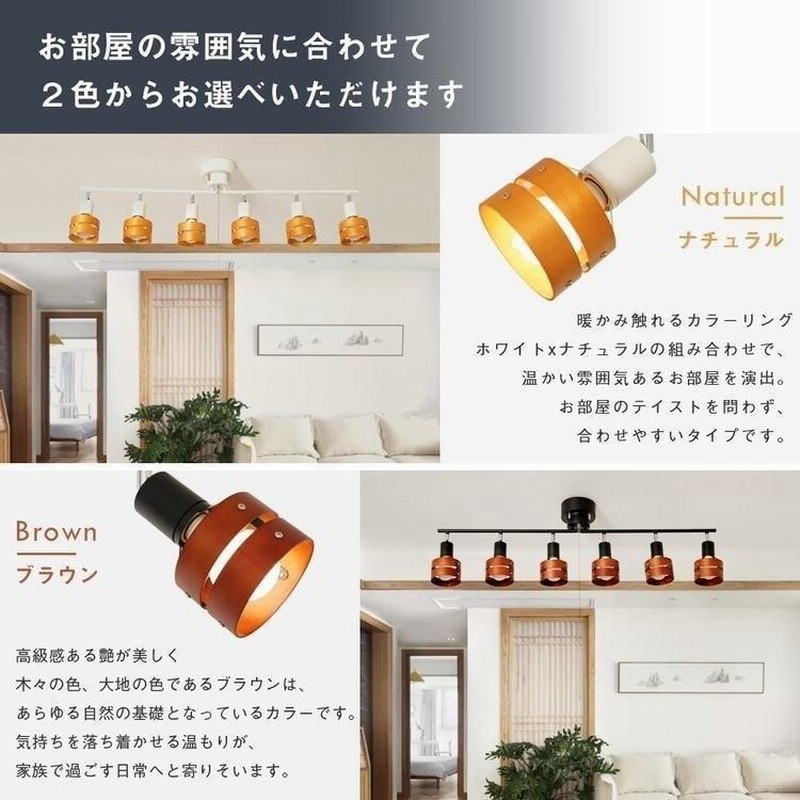 お部屋の雰囲気に合わせて
２色からお選べいただけます

Natural
ナチュラル

暖かみ触れるカラーリング
ホワイトxナチュラルの組み合わせで、
温かい雰囲気あるお部屋を演出。
お部屋のテイストを問わず、
合わせやすいタイプです。

Brown
ブラウン

高級感ある艶が美しく
木々の色、大地の色であるブラウンは、
あらゆる自然の基礎となっているカラーです。
気持ちを落ち着かせる温もりが、
家族で過ごす日常へと寄りそいます。