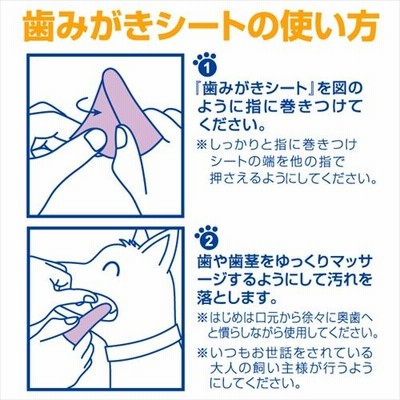 歯みがきシートの使い方

1
『歯みがきシート』を図のように指に巻きつけてください。
※しっかりと指に巻きつけシートの端を他の指で押さえるようにしてください。

2
歯や歯茎をゆっくりマッサージするようにして汚れを落とします。
※はじめは口元から徐々に奥歯へと慣らしながら使用してください。
※いつもお世話をされている大人の飼い主様が行うようにしてください。