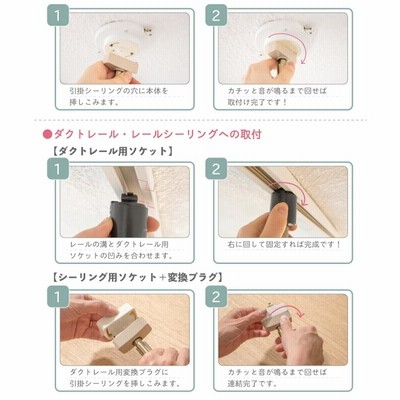 1

引掛シーリングの穴に本体を挿しこみます。

2

カチッと音が鳴るまで回せば取付け完了です！

●ダクトレール・レールシーリングへの取付

【ダクトレール用ソケット】

1

レールの溝とダクトレール用ソケットの凹みを合わせます。

2

右に回して固定すれば完成です！

【シーリング用ソケット＋変換プラグ】

1

ダクトレール用変換プラグに引掛シーリングを挿しこみます。

2

カチッと音が鳴るまで回せば連結完了です。