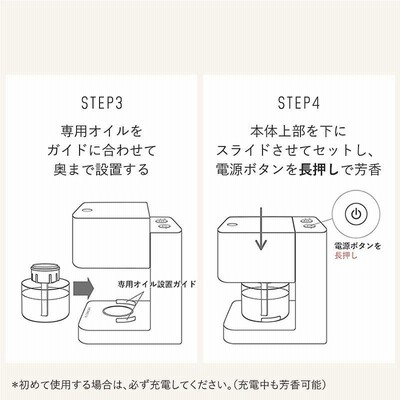 STEP3

専用オイルを
ガイドに合わせて
奥まで設置する

専用オイル設置ガイド

STEP4

本体上部を下に
スライドさせてセットし、
電源ボタンを長押しで芳香

電源ボタンを
長押し

＊初めて使用する場合は、必ず充電してください。（充電中も芳香可能）