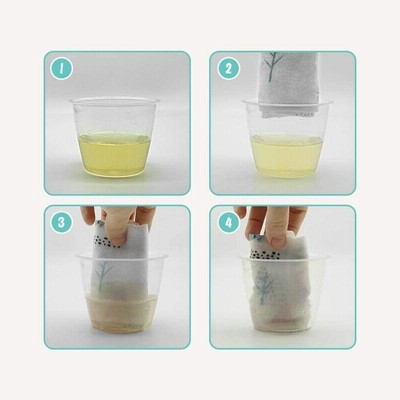 1

2

3

4