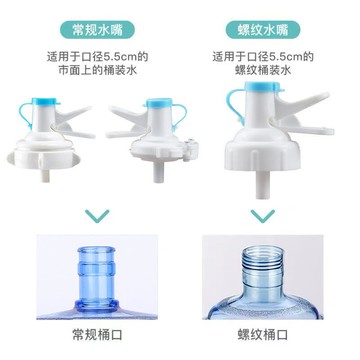 常规水嘴

适用于口径5.5cm的市面上的桶装水

常规桶口

螺纹水嘴

适用于口径5.5cm的螺纹桶装水

螺纹桶口