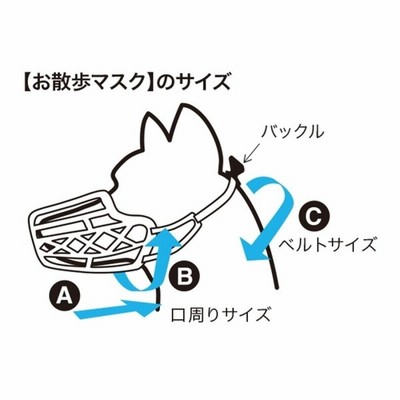 【お散歩マスク】のサイズ

バックル

C
ベルトサイズ

B

A
口周りサイズ