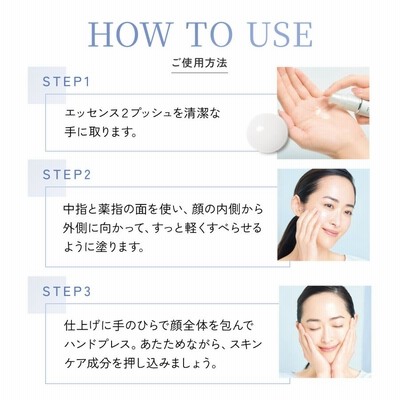 HOW TO USE

ご使用方法

STEP1

エッセンス2プッシュを清潔な手に取ります。

STEP2

中指と薬指の面を使い、顔の内側から外側に向かって、すっと軽くすべらせるように塗ります。

STEP3

仕上げに手のひらで顔全体を包んでハンドプレス。あたためながら、スキンケア成分を押し込みましょう。