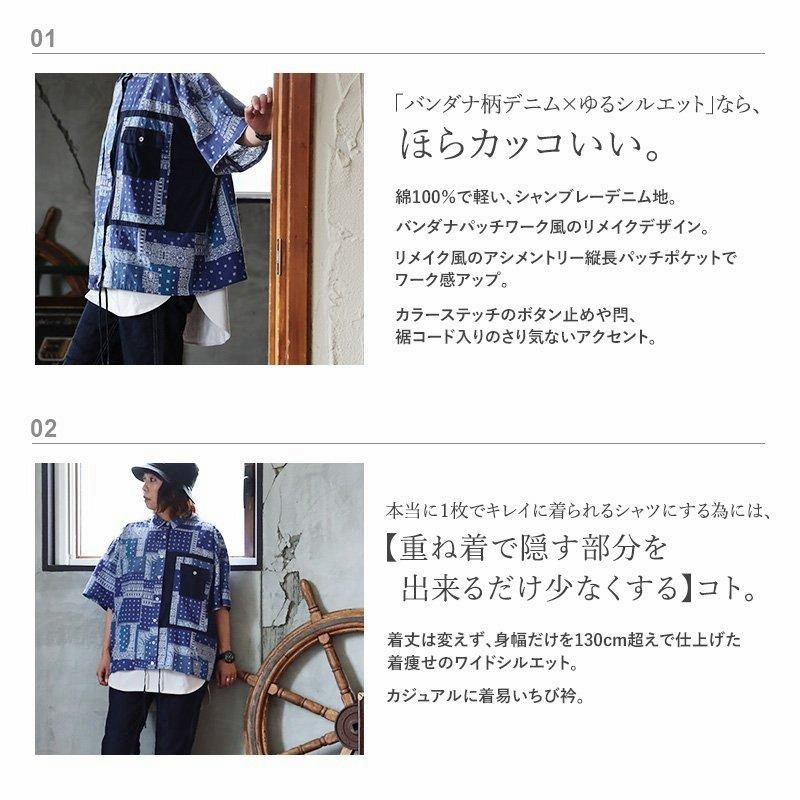 01

「バンダナ柄デニム×ゆるシルエット」なら、

ほらカッコいい。

綿100%で軽い、シャンブレーデニム地。

バンダナパッチワーク風のリメイクデザイン。

リメイク風のアシメントリー縦長パッチポケットでワーク感アップ。

カラーステッチのボタン止めや閂、裾コード入りのさり気ないアクセント。

02

本当に1枚でキレイに着られるシャツにする為には、

【重ね着で隠す部分を出来るだけ少なくする】コト。

着丈は変えず、身幅だけを130cm超えで仕上げた着痩せのワイドシルエット。

カジュアルに着易いちび衿。