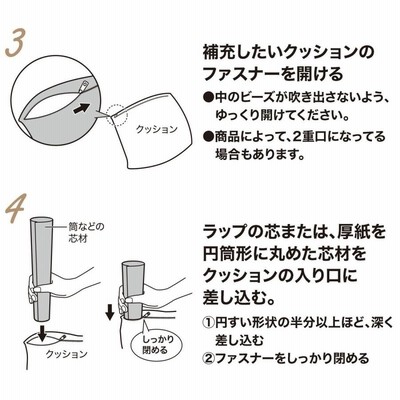 3

クッション

補充したいクッションのファスナーを開ける

●中のビーズが吹き出さないよう、ゆっくり開けてください。

●商品によって、2重口になってる場合もあります。

4

筒などの芯材

クッション

しっかり閉める

ラップの芯または、厚紙を円筒形に丸めた芯材をクッションの入り口に差し込む。

①円すい形状の半分以上ほど、深く差し込む

②ファスナーをしっかり閉める