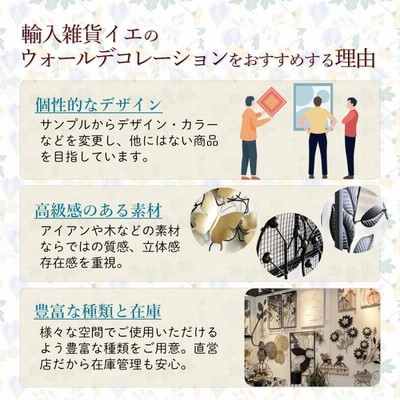 輸入雑貨イエの
ウォールデコレーションをおすすめする理由

個性的なデザイン
サンプルからデザイン・カラーなどを変更し、他にはない商品を目指しています。

高級感のある素材
アイアンや木などの素材ならではの質感、立体感存在感を重視。

豊富な種類と在庫
様々な空間でご使用いただけるよう豊富な種類をご用意。直営店だから在庫管理も安心。