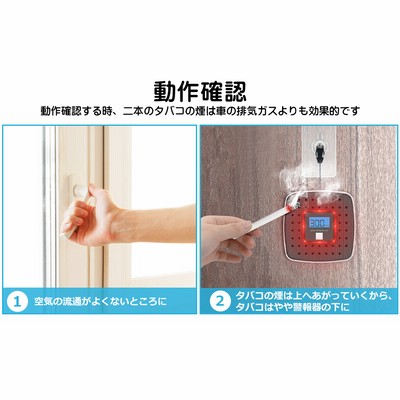 動作確認

動作確認する時、二本のタバコの煙は車の排気ガスよりも効果的です

300

1 空気の流通がよくないところに

2 タバコの煙は上へあがっていくから、タバコはやや警報器の下に