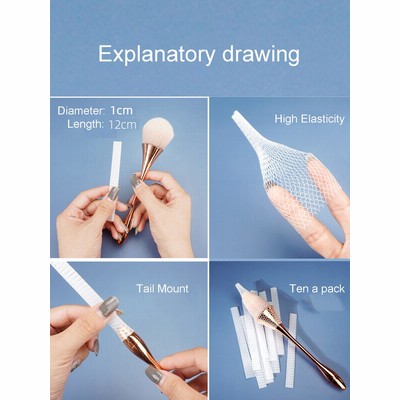 Explanatory drawing

Diameter: 1cm
Length: 12cm

High Elasticity

Tail Mount

Ten a pack