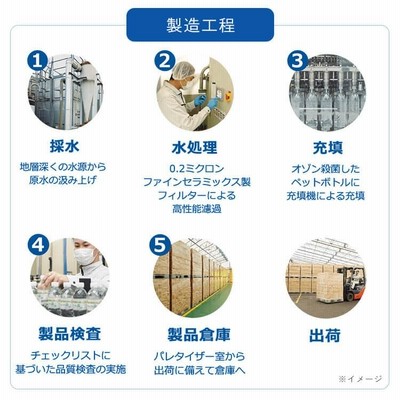 製造工程

1
採水
地層深くの水源から
原水の汲み上げ

2
水処理
0.2ミクロン
ファインセラミックス製
フィルターによる
高性能濾過

3
充填
オゾン殺菌した
ペットボトルに
充填機による充填

4
製品検査
チェックリストに
基づいた品質検査の実施

5
製品倉庫
パレタイザー室から
出荷に備えて倉庫へ

出荷

※イメージ