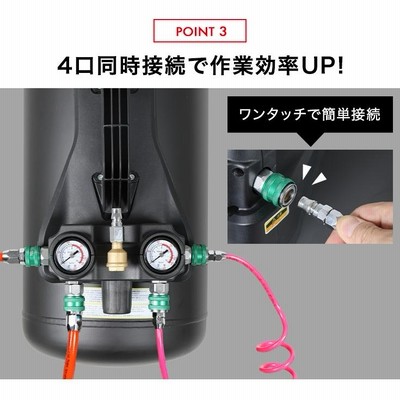 POINT 3

4口同時接続で作業効率UP!

ワンタッチで簡単接続